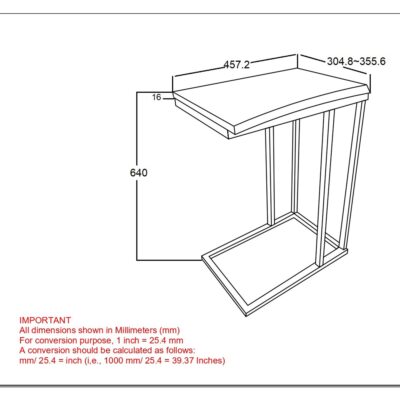 457.2

304.8~355.6

16

640

IMPORTANT
All dimensions shown in Millimeters (mm)
For conversion purpose, 1 inch = 25.4 mm
A conversion should be calculated as follows:
mm/ 25.4 = inch (i.e., 1000 mm/ 25.4 = 39.37 Inches)