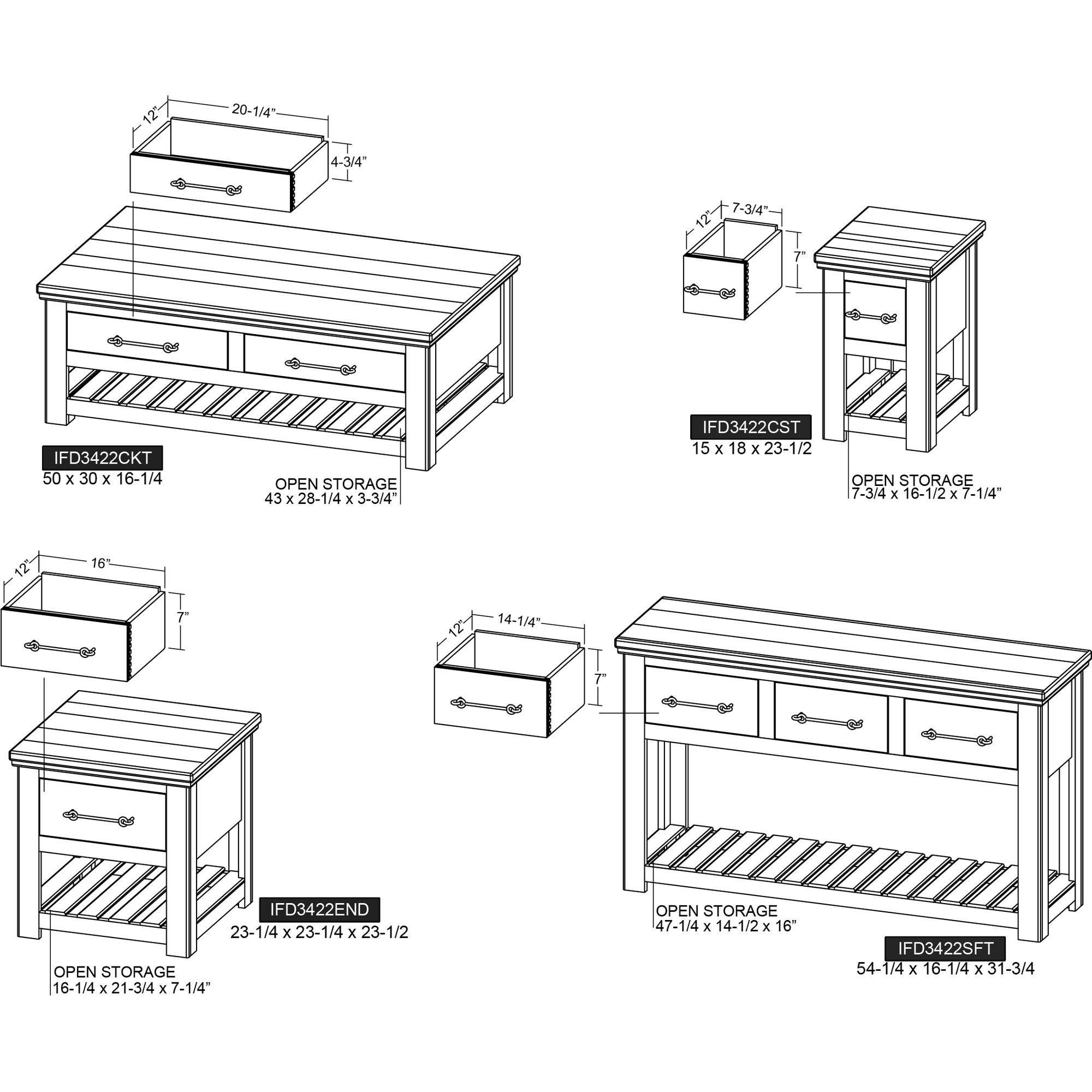 12”
20-1/4”
4-3/4”

IFD3422CKT
50 x 30 x 16-1/4

OPEN STORAGE
43 x 28-1/4 x 3-3/4”

12”
7-3/4”
7”

IFD3422CST
15 x 18 x 23-1/2

OPEN STORAGE
7-3/4 x 16-1/2 x 7-1/4”

12”
16”
7”

IFD3422END
23-1/4 x 23-1/4 x 23-1/2

OPEN STORAGE
16-1/4 x 21-3/4 x 7-1/4”

12”
14-1/4”
7”

OPEN STORAGE
47-1/4 x 14-1/2 x 16”

IFD3422SFT
54-1/4 x 16-1/4 x 31-3/4