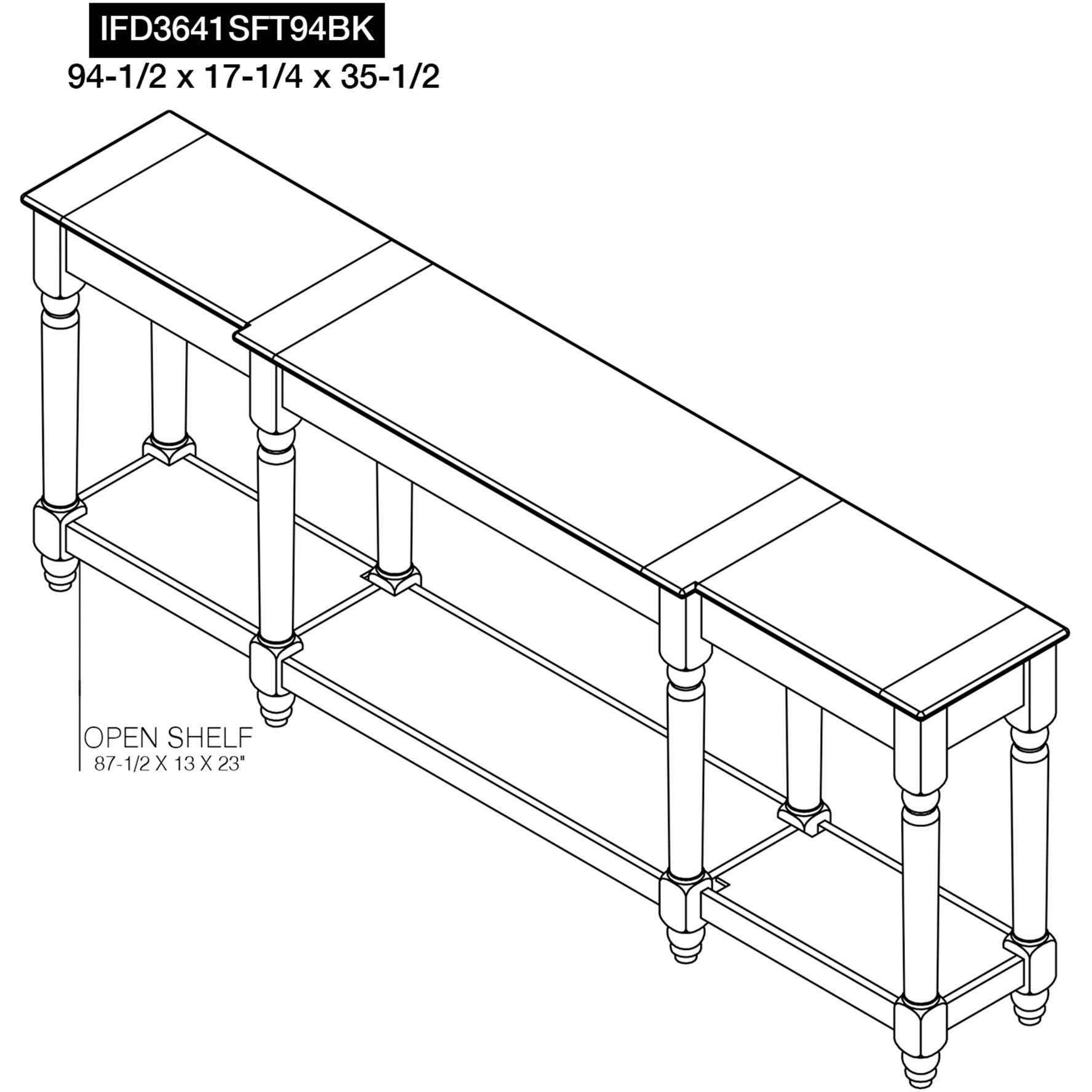 IFD3641SFT94BK
94-1/2 x 17-1/4 x 35-1/2

OPEN SHELF
87-1/2 X 13 X 23"