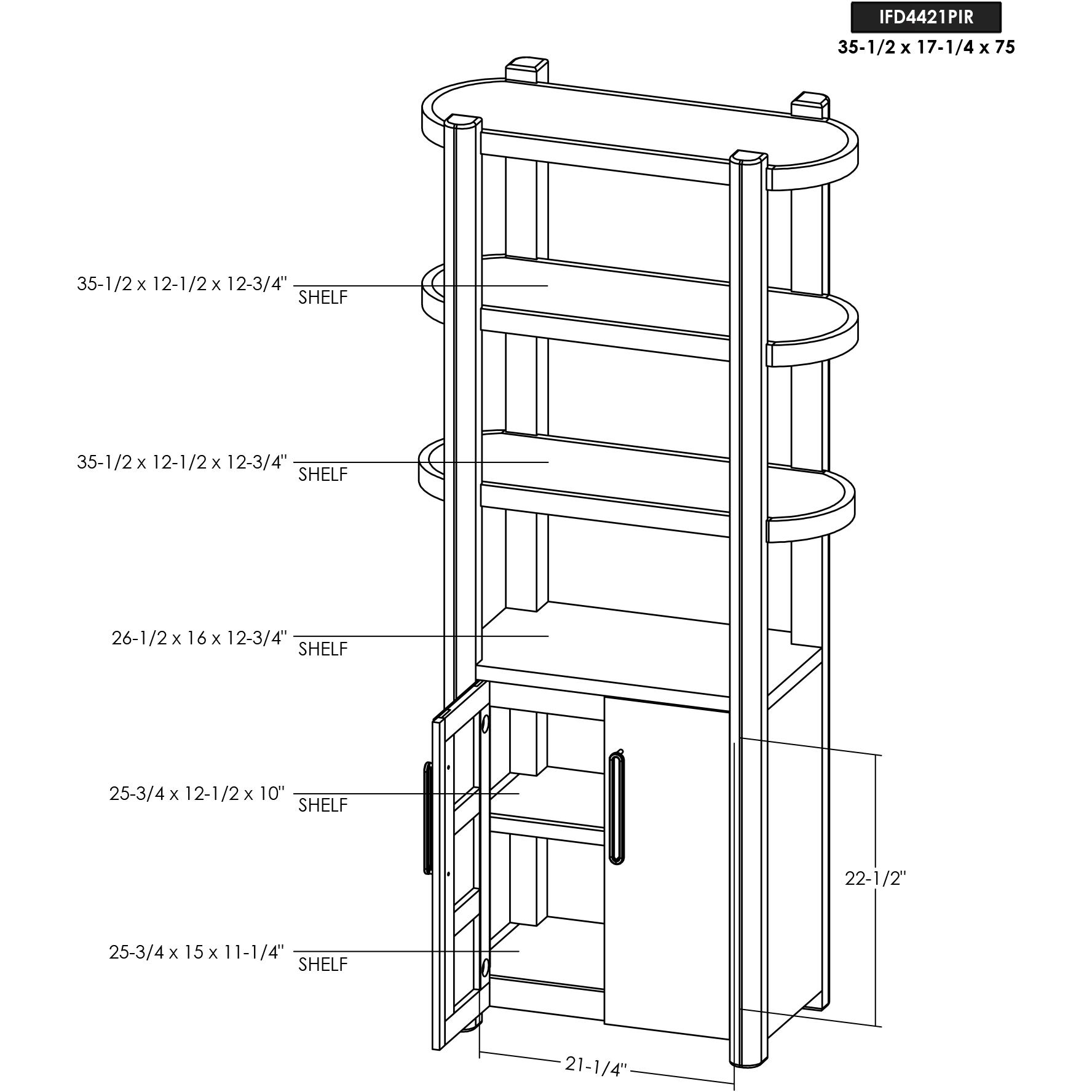 IFD4421PIR
35-1/2 x 17-1/4 x 75

35-1/2 x 12-1/2 x 12-3/4" SHELF

35-1/2 x 12-1/2 x 12-3/4" SHELF

26-1/2 x 16 x 12-3/4" SHELF

25-3/4 x 12-1/2 x 10" SHELF

25-3/4 x 15 x 11-1/4" SHELF

22-1/2"

21-1/4"