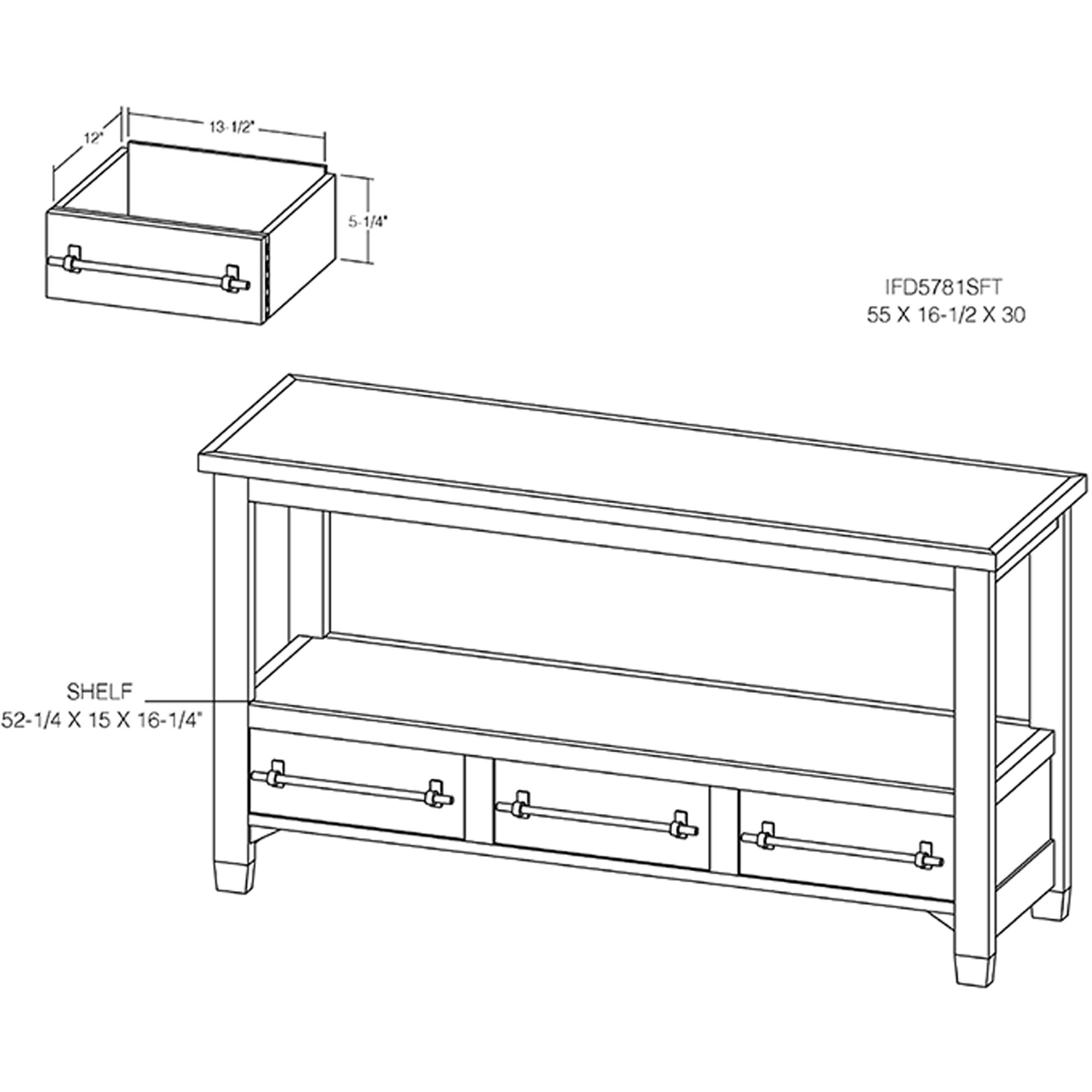 12"

13-1/2"

5-1/4"

IFD5781SFT
55 X 16-1/2 X 30

SHELF
52-1/4 X 15 X 16-1/4"