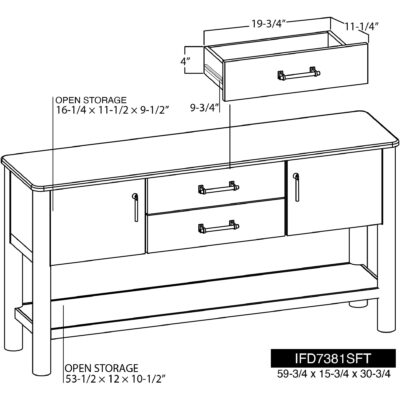 19-3/4"
11-1/4"
4"
9-3/4"
OPEN STORAGE
16-1/4 x 11-1/2 x 9-1/2"
OPEN STORAGE
53-1/2 x 12 x 10-1/2"
IFD7381SFT
59-3/4 x 15-3/4 x 30-3/4